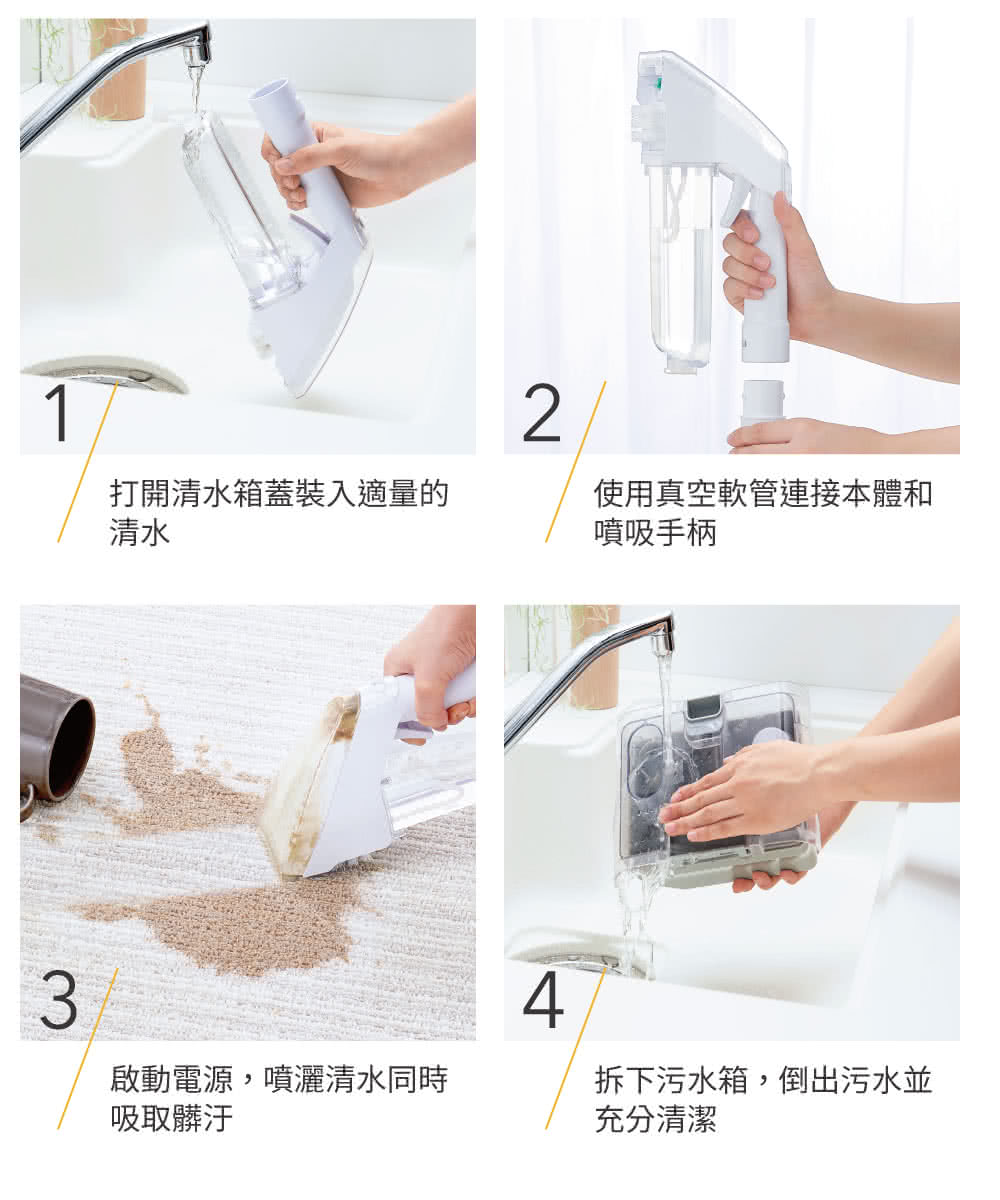 1

打開清水箱蓋裝入適量的清水

2

使用真空軟管連接本體和噴吸手柄

3

啟動電源，噴灑清水同時吸取髒汙

4

拆下污水箱，倒出污水並充分清潔