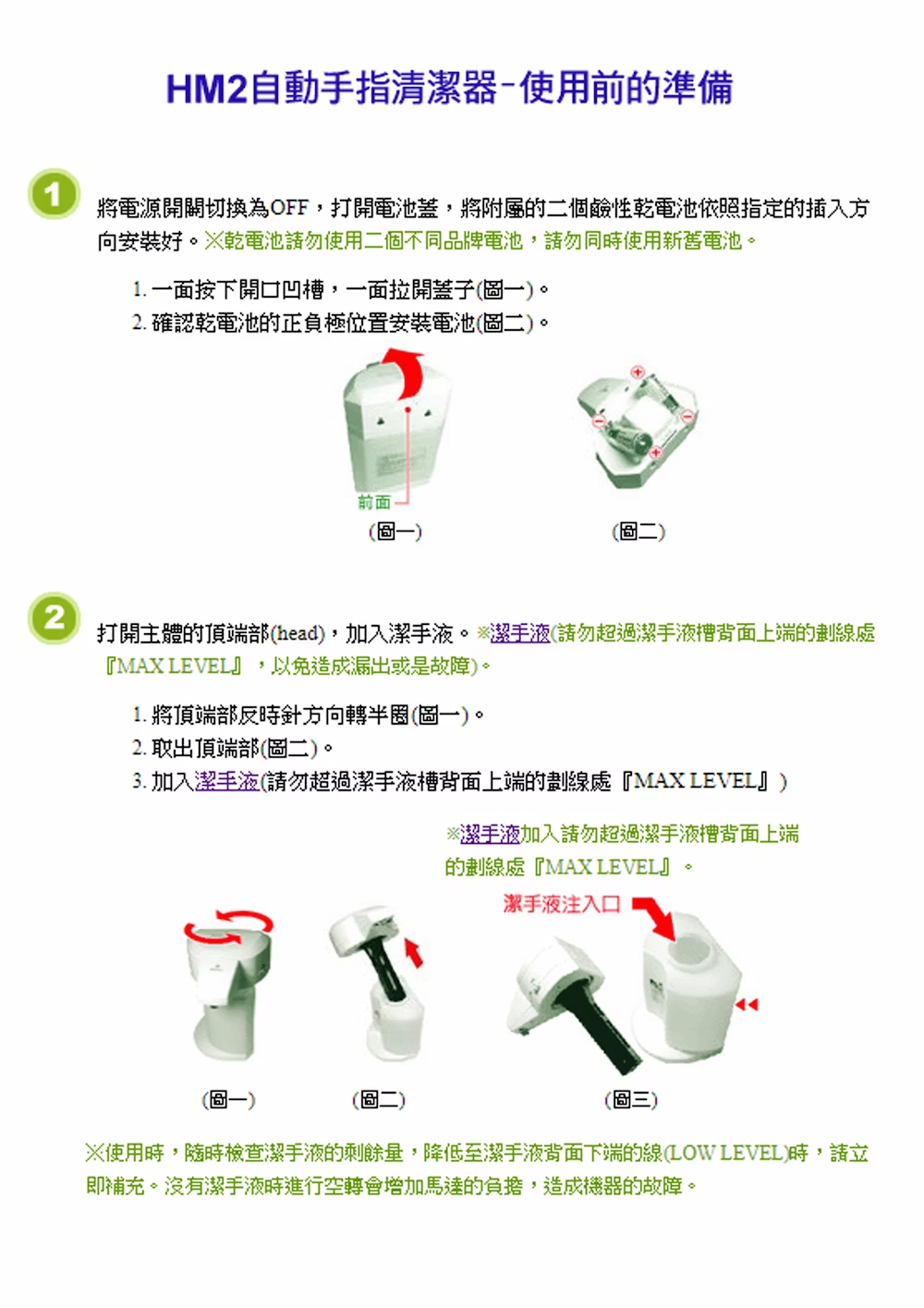 HM2自動手指清潔器-使用前的準備

1

將電源開關切換為OFF，打開電池蓋，將附屬的二個鹼性乾電池依照指定的插入方向安裝好。※乾電池請勿使用二個不同品牌電池，請勿同時使用新舊電池。

1. 一面按下開口凹槽，一面拉開蓋子(圖一)。
2. 確認乾電池的正負極位置安裝電池(圖二)。

前面

(圖一)

(圖二)

2

打開主體的頂端部(head)，加入潔手液。※潔手液(請勿超過潔手液槽背面上端的劃線處『MAX LEVEL』，以免造成漏出或是故障)。

1. 將頂端部反時針方向轉半圈(圖一)。
2. 取出頂端部(圖二)。
3. 加入潔手液(請勿超過潔手液槽背面上端的劃線處『MAX LEVEL』)

※潔手液加入請勿超過潔手液槽背面上端的劃線處『MAX LEVEL』。

潔手液注入口

(圖一)

(圖二)

(圖三)

※使用時，隨時檢查潔手液的剩餘量，降低至潔手液背面下端的線(LOW LEVEL)時，請立即補充。沒有潔手液時進行空轉會增加馬達的負擔，造成機器的故障。