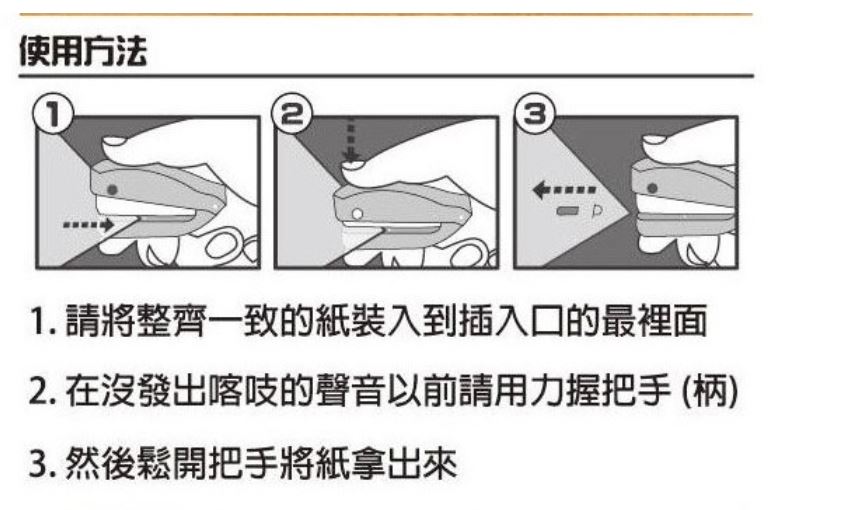 使用方法

1
2
3

1. 請將整齊一致的紙裝入到插入口的最裡面

2. 在沒發出喀吱的聲音以前請用力握把手 (柄)

3. 然後鬆開把手將紙拿出來